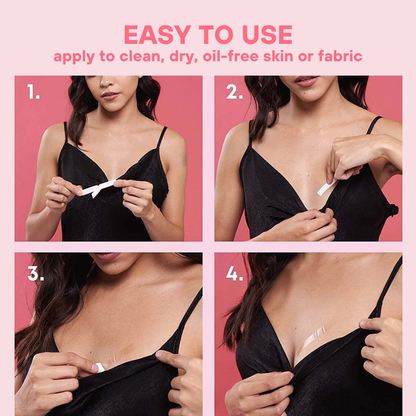 EASY TO USE
apply to clean, dry, oil-free skin or fabric

1.

2.

3.

4.