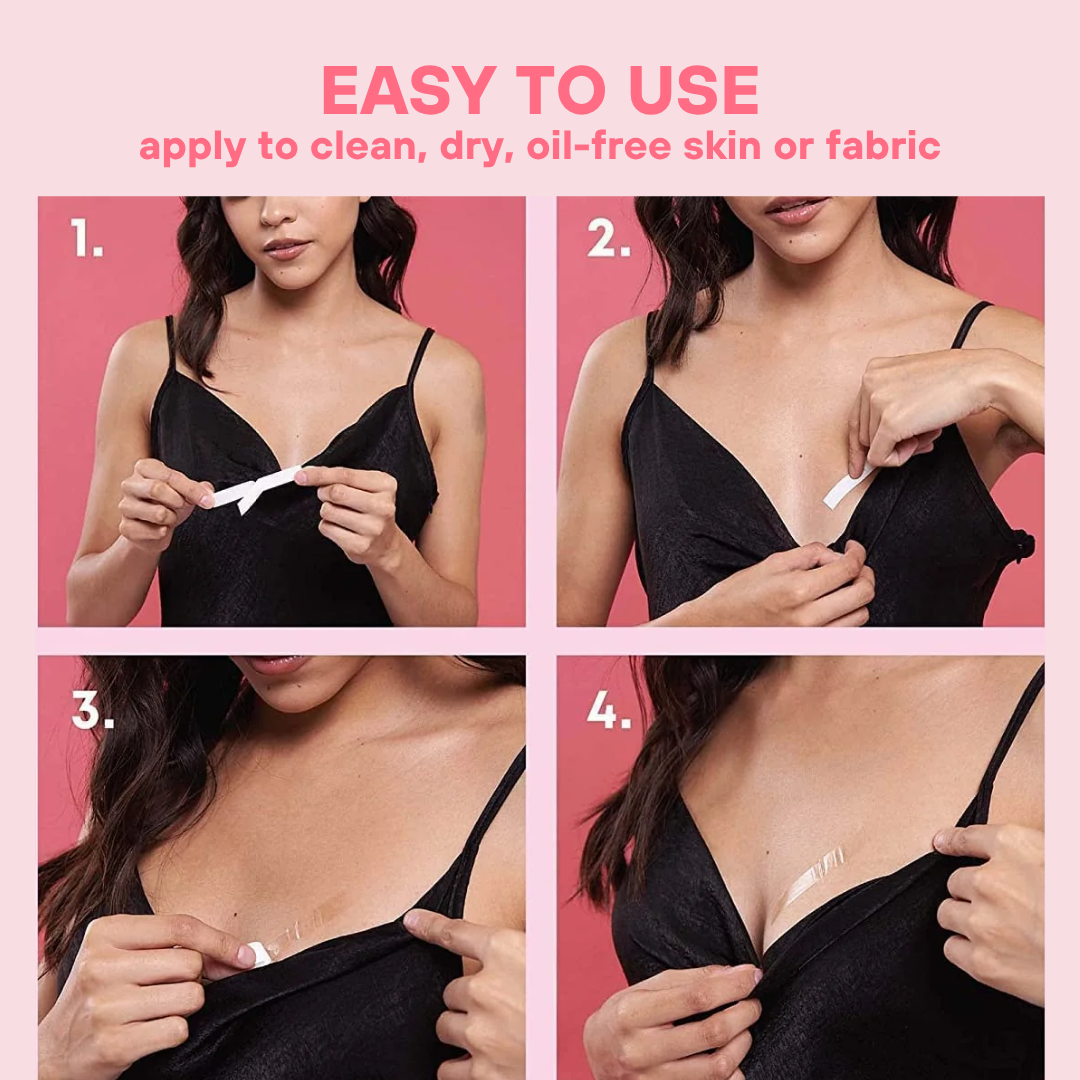 EASY TO USE
apply to clean, dry, oil-free skin or fabric

1.

2.

3.

4.